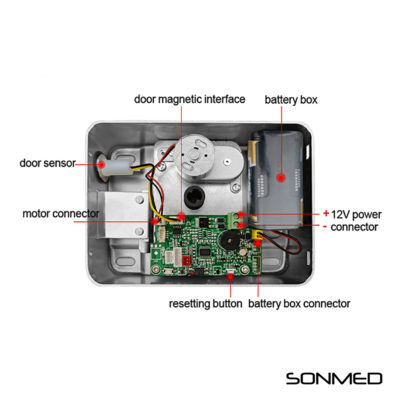 door magnetic interface
battery box
door sensor
motor connector
+ 12V power
- connector
resetting button
battery box connector
SONMED